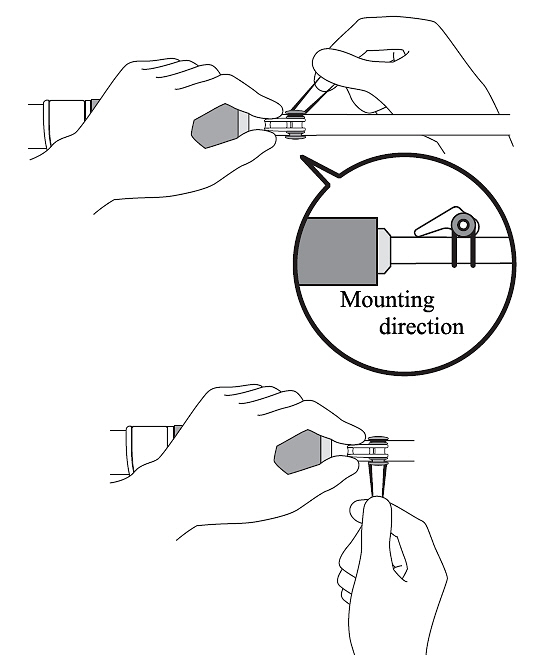 Mounting direction